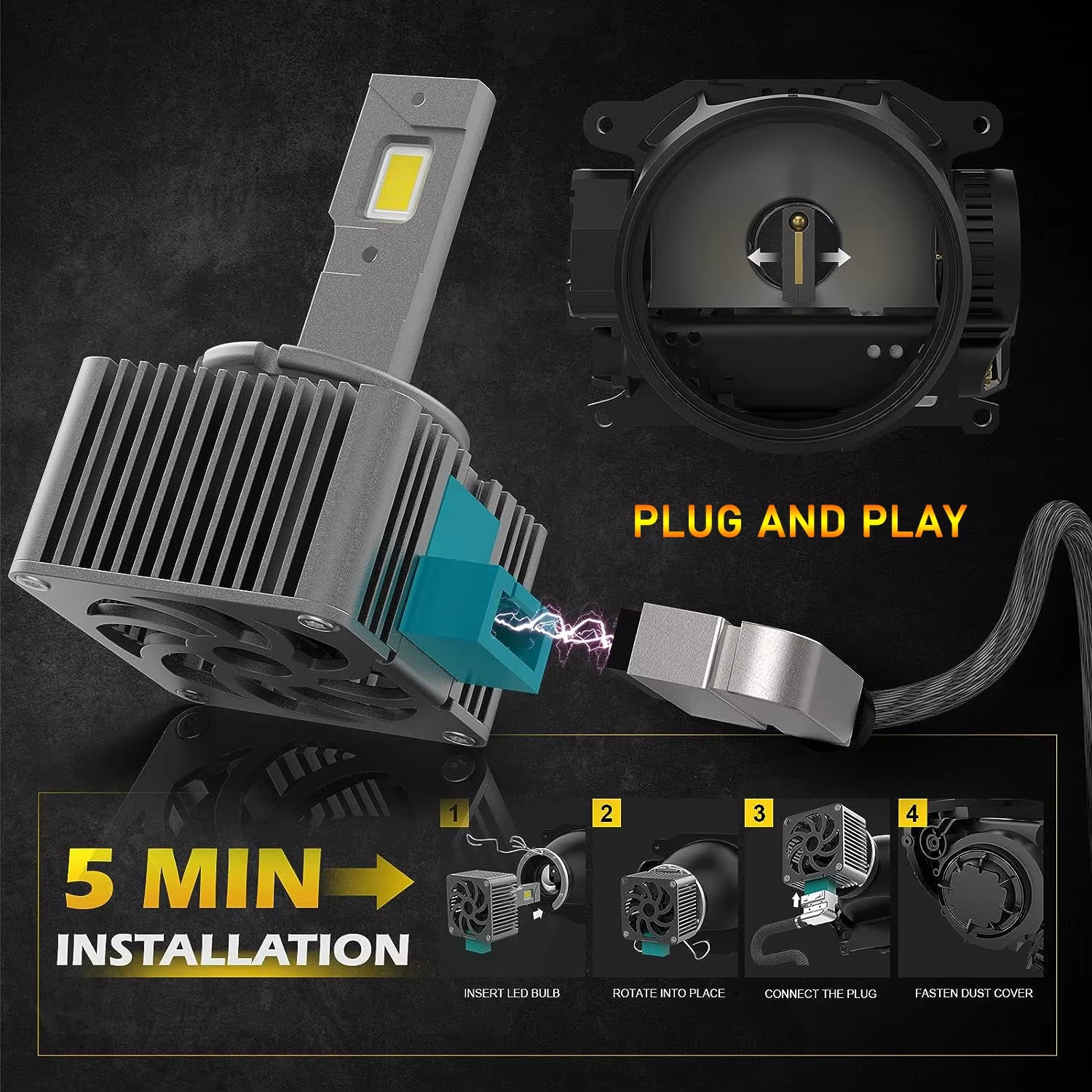 PLUG AND PLAY

5 MIN
INSTALLATION

1
INSERT LED BULB

2
ROTATE INTO PLACE

3
CONNECT THE PLUG

4
FASTEN DUST COVER