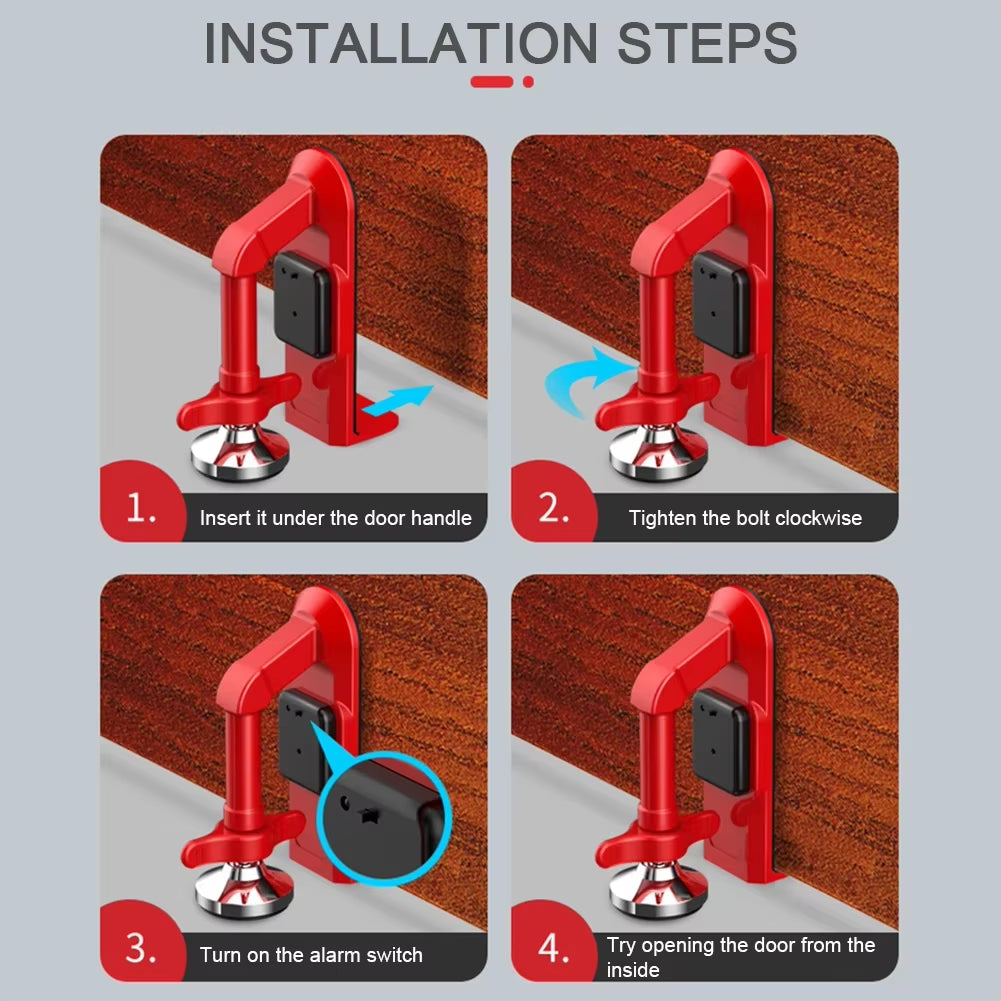 INSTALLATION STEPS

1. Insert it under the door handle

2. Tighten the bolt clockwise

3. Turn on the alarm switch

4. Try opening the door from the inside