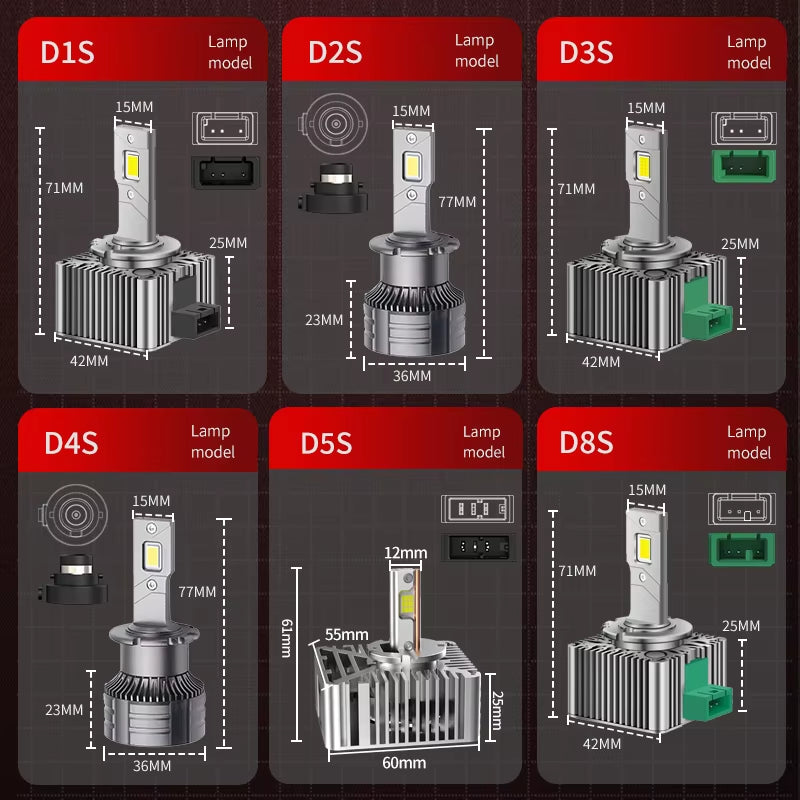 D1S
Lamp model
15MM
71MM
25MM
42MM

D2S
Lamp model
15MM
77MM
23MM
36MM

D3S
Lamp model
15MM
71MM
25MM
42MM

D4S
Lamp model
15MM
77MM
23MM
36MM

D5S
Lamp model
12mm
61mm
55mm
25mm
60mm

D8S
Lamp model
15MM
71MM
25MM
42MM